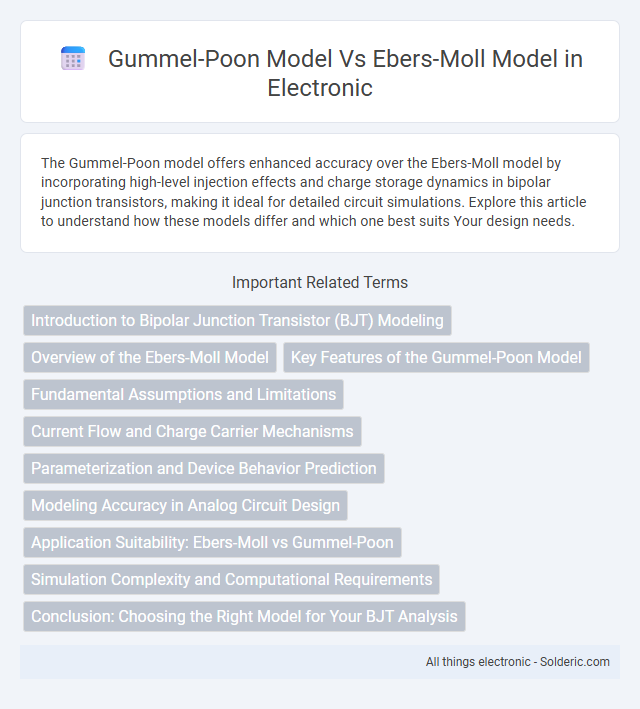 Gummel-Poon Model Vs Ebers-Moll Model in Electronic

The Gummel-Poon model offers enhanced accuracy over the Ebers-Moll model by incorporating high-level injection effects and charge storage dynamics in bipolar junction transistors, making it ideal for detailed circuit simulations. Explore this article to understand how these models differ and which one best suits Your design needs.

Important Related Terms

Introduction to Bipolar Junction Transistor (BJT) Modeling

Overview of the Ebers-Moll Model

Key Features of the Gummel-Poon Model

Fundamental Assumptions and Limitations

Current Flow and Charge Carrier Mechanisms

Parameterization and Device Behavior Prediction

Modeling Accuracy in Analog Circuit Design

Application Suitability: Ebers-Moll vs Gummel-Poon

Simulation Complexity and Computational Requirements

Conclusion: Choosing the Right Model for Your BJT Analysis

All things electronic - Solderic.com