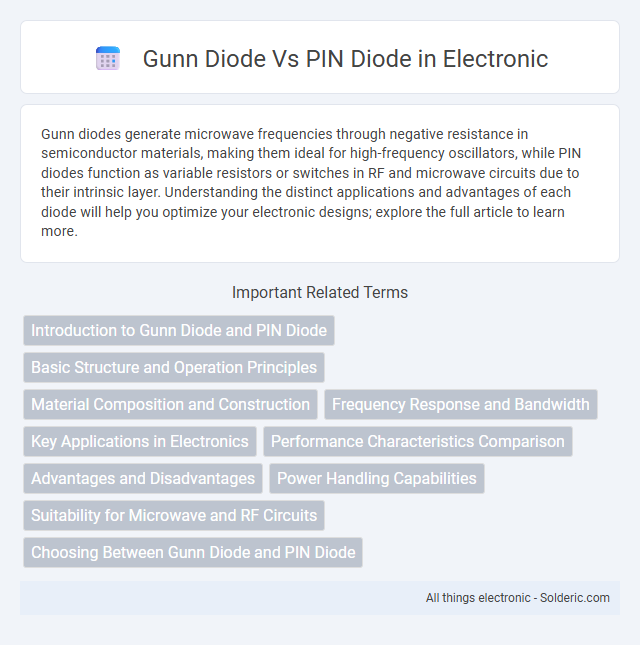 Gunn Diode Vs PIN Diode in Electronic

Gunn diodes generate microwave frequencies through negative resistance in semiconductor materials, making them ideal for high-frequency oscillators, while PIN diodes function as variable resistors or switches in RF and microwave circuits due to their intrinsic layer. Understanding the distinct applications and advantages of each diode will help you optimize your electronic designs; explore the full article to learn more.

Important Related Terms

Introduction to Gunn Diode and PIN Diode

Basic Structure and Operation Principles

Material Composition and Construction

Frequency Response and Bandwidth

Key Applications in Electronics

Performance Characteristics Comparison

Advantages and Disadvantages

Power Handling Capabilities

Suitability for Microwave and RF Circuits

Choosing Between Gunn Diode and PIN Diode

All things electronic - Solderic.com