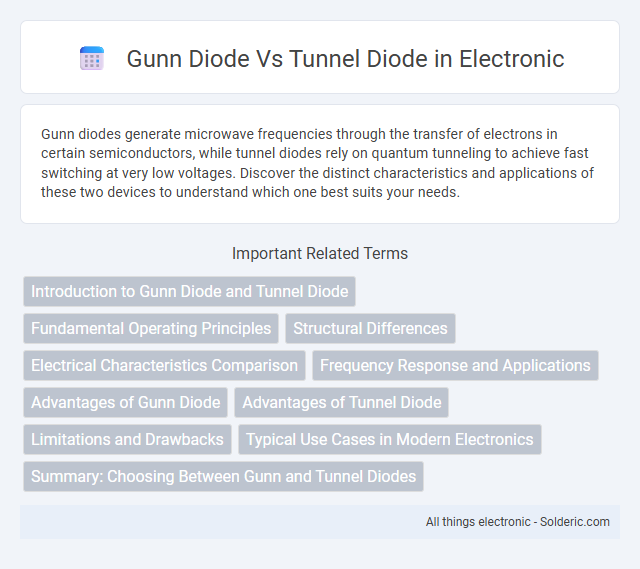 Gunn Diode Vs Tunnel Diode in Electronic

Gunn diodes generate microwave frequencies through the transfer of electrons in certain semiconductors, while tunnel diodes rely on quantum tunneling to achieve fast switching at very low voltages. Discover the distinct characteristics and applications of these two devices to understand which one best suits your needs.

Important Related Terms

Introduction to Gunn Diode and Tunnel Diode

Fundamental Operating Principles

Structural Differences

Electrical Characteristics Comparison

Frequency Response and Applications

Advantages of Gunn Diode

Advantages of Tunnel Diode

Limitations and Drawbacks

Typical Use Cases in Modern Electronics

Summary: Choosing Between Gunn and Tunnel Diodes

All things electronic - Solderic.com