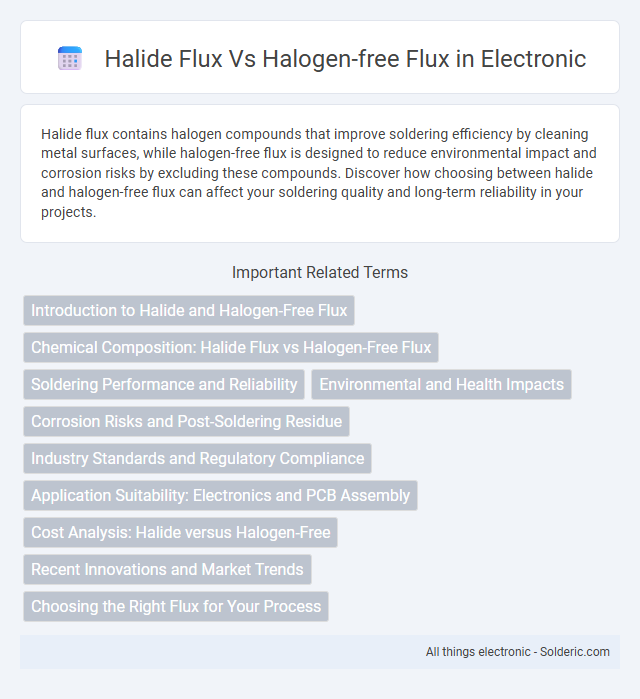 Halide Flux Vs Halogen-free Flux in Electronic

Halide flux contains halogen compounds that improve soldering efficiency by cleaning metal surfaces, while halogen-free flux is designed to reduce environmental impact and corrosion risks by excluding these compounds. Discover how choosing between halide and halogen-free flux can affect your soldering quality and long-term reliability in your projects.

Important Related Terms

Introduction to Halide and Halogen-Free Flux

Chemical Composition: Halide Flux vs Halogen-Free Flux

Soldering Performance and Reliability

Environmental and Health Impacts

Corrosion Risks and Post-Soldering Residue

Industry Standards and Regulatory Compliance

Application Suitability: Electronics and PCB Assembly

Cost Analysis: Halide versus Halogen-Free

Recent Innovations and Market Trends

Choosing the Right Flux for Your Process

All things electronic - Solderic.com