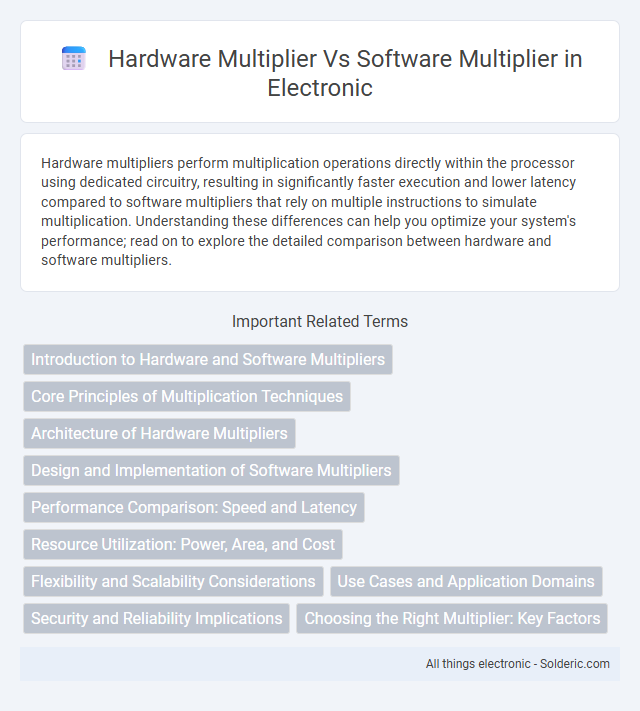 Hardware Multiplier Vs Software Multiplier in Electronic

Hardware multipliers perform multiplication operations directly within the processor using dedicated circuitry, resulting in significantly faster execution and lower latency compared to software multipliers that rely on multiple instructions to simulate multiplication. Understanding these differences can help you optimize your system's performance; read on to explore the detailed comparison between hardware and software multipliers.

Important Related Terms

Introduction to Hardware and Software Multipliers

Core Principles of Multiplication Techniques

Architecture of Hardware Multipliers

Design and Implementation of Software Multipliers

Performance Comparison: Speed and Latency

Resource Utilization: Power, Area, and Cost

Flexibility and Scalability Considerations

Use Cases and Application Domains

Security and Reliability Implications

Choosing the Right Multiplier: Key Factors

All things electronic - Solderic.com