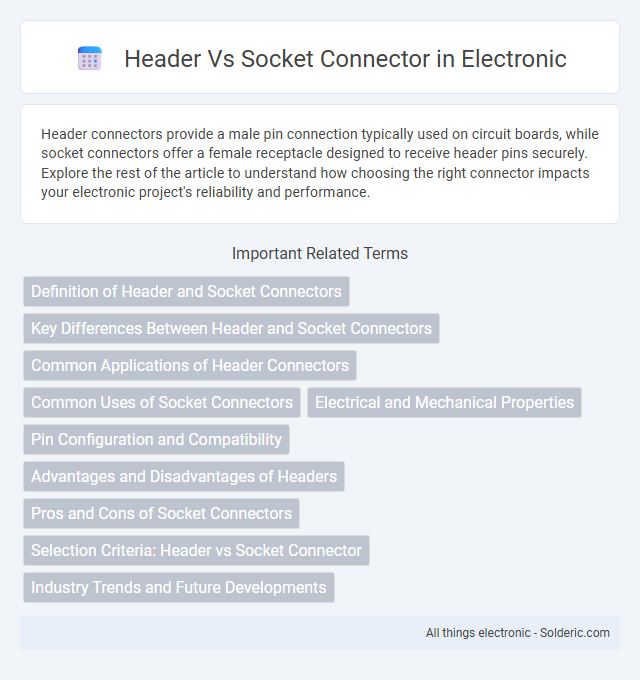 Header Vs Socket Connector in Electronic

Header connectors provide a male pin connection typically used on circuit boards, while socket connectors offer a female receptacle designed to receive header pins securely. Explore the rest of the article to understand how choosing the right connector impacts your electronic project's reliability and performance.

Important Related Terms

Definition of Header and Socket Connectors

Key Differences Between Header and Socket Connectors

Common Applications of Header Connectors

Common Uses of Socket Connectors

Electrical and Mechanical Properties

Pin Configuration and Compatibility

Advantages and Disadvantages of Headers

Pros and Cons of Socket Connectors

Selection Criteria: Header vs Socket Connector

Industry Trends and Future Developments

All things electronic - Solderic.com