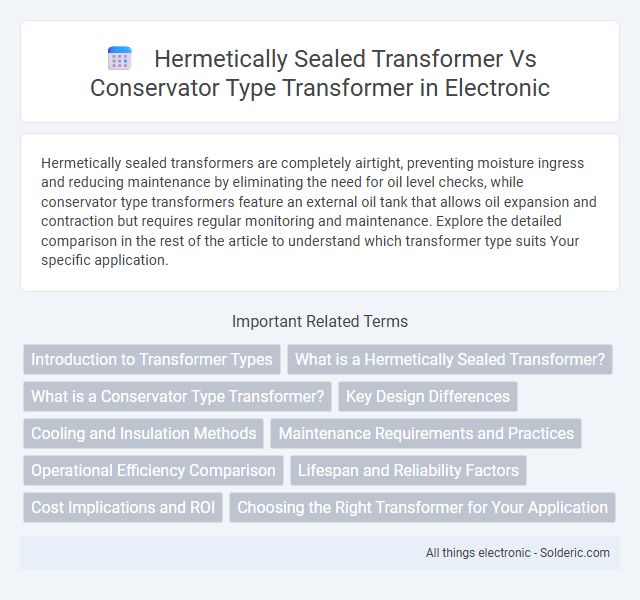 Hermetically Sealed Transformer Vs Conservator Type Transformer in Electronic

Hermetically sealed transformers are completely airtight, preventing moisture ingress and reducing maintenance by eliminating the need for oil level checks, while conservator type transformers feature an external oil tank that allows oil expansion and contraction but requires regular monitoring and maintenance. Explore the detailed comparison in the rest of the article to understand which transformer type suits Your specific application.

Important Related Terms

Introduction to Transformer Types

What is a Hermetically Sealed Transformer?

What is a Conservator Type Transformer?

Key Design Differences

Cooling and Insulation Methods

Maintenance Requirements and Practices

Operational Efficiency Comparison

Lifespan and Reliability Factors

Cost Implications and ROI

Choosing the Right Transformer for Your Application

All things electronic - Solderic.com