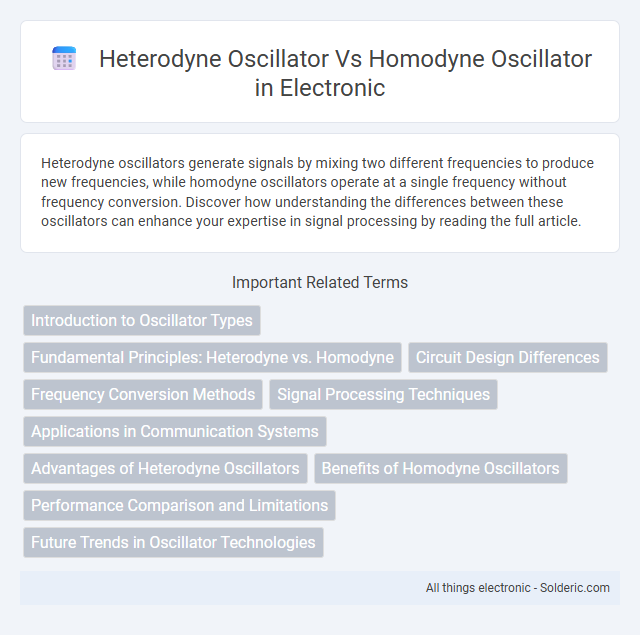 Heterodyne Oscillator Vs Homodyne Oscillator in Electronic

Heterodyne oscillators generate signals by mixing two different frequencies to produce new frequencies, while homodyne oscillators operate at a single frequency without frequency conversion. Discover how understanding the differences between these oscillators can enhance your expertise in signal processing by reading the full article.

Important Related Terms

Introduction to Oscillator Types

Fundamental Principles: Heterodyne vs. Homodyne

Circuit Design Differences

Frequency Conversion Methods

Signal Processing Techniques

Applications in Communication Systems

Advantages of Heterodyne Oscillators

Benefits of Homodyne Oscillators

Performance Comparison and Limitations

Future Trends in Oscillator Technologies

All things electronic - Solderic.com