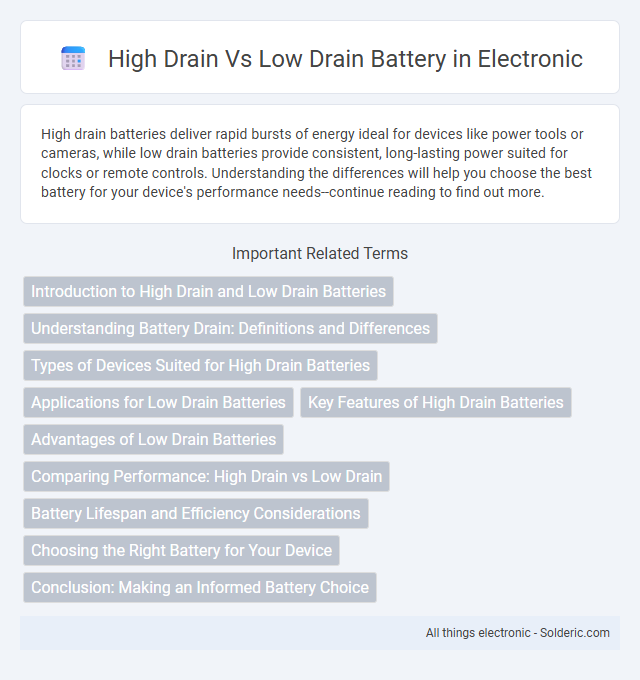 High Drain Vs Low Drain Battery in Electronic

High drain batteries deliver rapid bursts of energy ideal for devices like power tools or cameras, while low drain batteries provide consistent, long-lasting power suited for clocks or remote controls. Understanding the differences will help you choose the best battery for your device's performance needs--continue reading to find out more.

Important Related Terms

Introduction to High Drain and Low Drain Batteries

Understanding Battery Drain: Definitions and Differences

Types of Devices Suited for High Drain Batteries

Applications for Low Drain Batteries

Key Features of High Drain Batteries

Advantages of Low Drain Batteries

Comparing Performance: High Drain vs Low Drain

Battery Lifespan and Efficiency Considerations

Choosing the Right Battery for Your Device

Conclusion: Making an Informed Battery Choice

All things electronic - Solderic.com