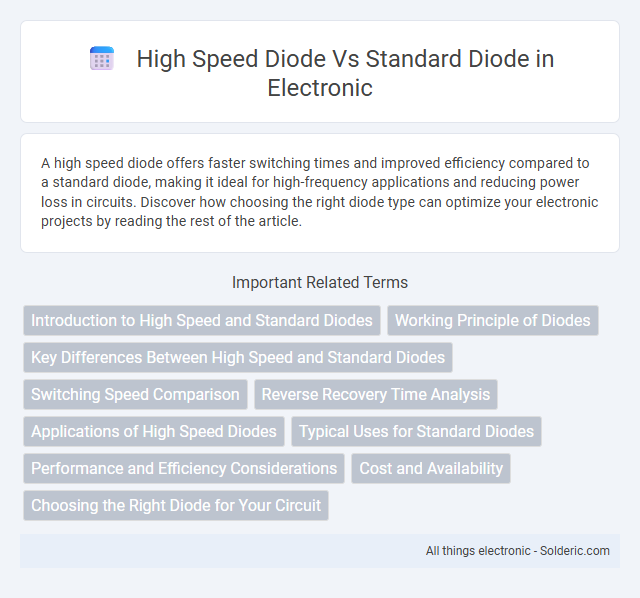 High Speed Diode Vs Standard Diode in Electronic

A high speed diode offers faster switching times and improved efficiency compared to a standard diode, making it ideal for high-frequency applications and reducing power loss in circuits. Discover how choosing the right diode type can optimize your electronic projects by reading the rest of the article.

Important Related Terms

Introduction to High Speed and Standard Diodes

Working Principle of Diodes

Key Differences Between High Speed and Standard Diodes

Switching Speed Comparison

Reverse Recovery Time Analysis

Applications of High Speed Diodes

Typical Uses for Standard Diodes

Performance and Efficiency Considerations

Cost and Availability

Choosing the Right Diode for Your Circuit

All things electronic - Solderic.com