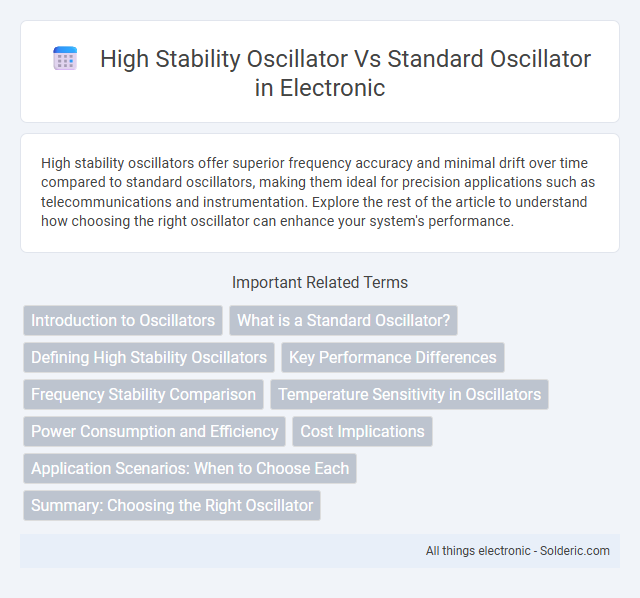 High Stability Oscillator Vs Standard Oscillator in Electronic

High stability oscillators offer superior frequency accuracy and minimal drift over time compared to standard oscillators, making them ideal for precision applications such as telecommunications and instrumentation. Explore the rest of the article to understand how choosing the right oscillator can enhance your system's performance.

Important Related Terms

Introduction to Oscillators

What is a Standard Oscillator?

Defining High Stability Oscillators

Key Performance Differences

Frequency Stability Comparison

Temperature Sensitivity in Oscillators

Power Consumption and Efficiency

Cost Implications

Application Scenarios: When to Choose Each

Summary: Choosing the Right Oscillator

All things electronic - Solderic.com