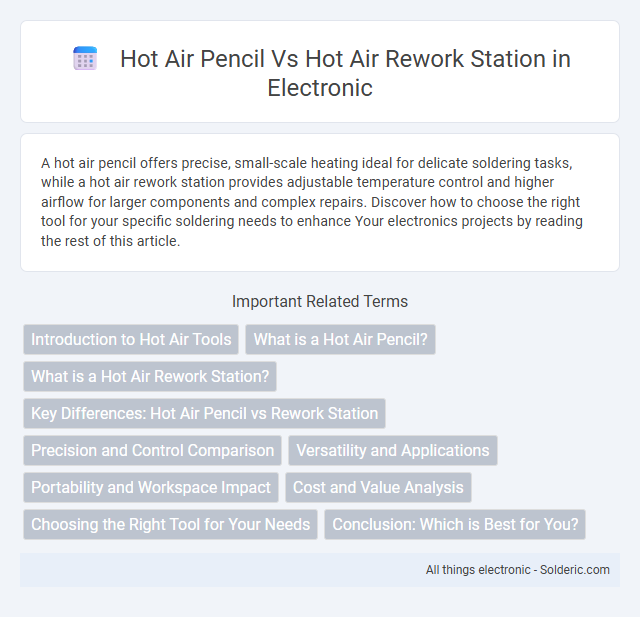 Hot Air Pencil Vs Hot Air Rework Station in Electronic

A hot air pencil offers precise, small-scale heating ideal for delicate soldering tasks, while a hot air rework station provides adjustable temperature control and higher airflow for larger components and complex repairs. Discover how to choose the right tool for your specific soldering needs to enhance Your electronics projects by reading the rest of this article.

Important Related Terms

Introduction to Hot Air Tools

What is a Hot Air Pencil?

What is a Hot Air Rework Station?

Key Differences: Hot Air Pencil vs Rework Station

Precision and Control Comparison

Versatility and Applications

Portability and Workspace Impact

Cost and Value Analysis

Choosing the Right Tool for Your Needs

Conclusion: Which is Best for You?

All things electronic - Solderic.com