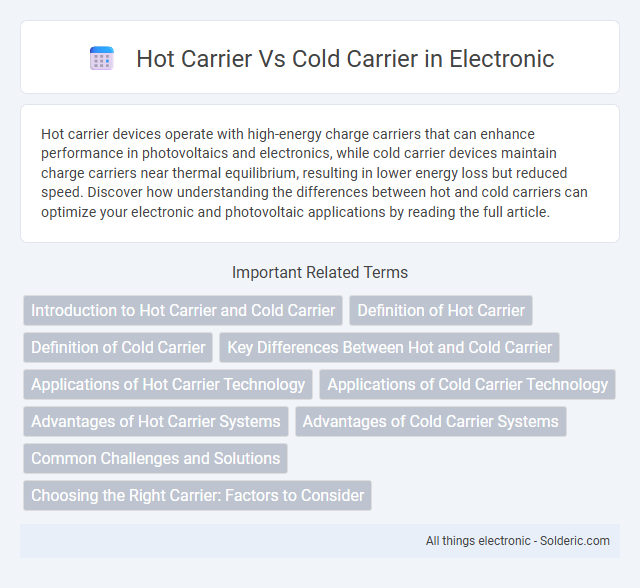 Hot Carrier Vs Cold Carrier in Electronic

Hot carrier devices operate with high-energy charge carriers that can enhance performance in photovoltaics and electronics, while cold carrier devices maintain charge carriers near thermal equilibrium, resulting in lower energy loss but reduced speed. Discover how understanding the differences between hot and cold carriers can optimize your electronic and photovoltaic applications by reading the full article.

Important Related Terms

Introduction to Hot Carrier and Cold Carrier

Definition of Hot Carrier

Definition of Cold Carrier

Key Differences Between Hot and Cold Carrier

Applications of Hot Carrier Technology

Applications of Cold Carrier Technology

Advantages of Hot Carrier Systems

Advantages of Cold Carrier Systems

Common Challenges and Solutions

Choosing the Right Carrier: Factors to Consider

All things electronic - Solderic.com