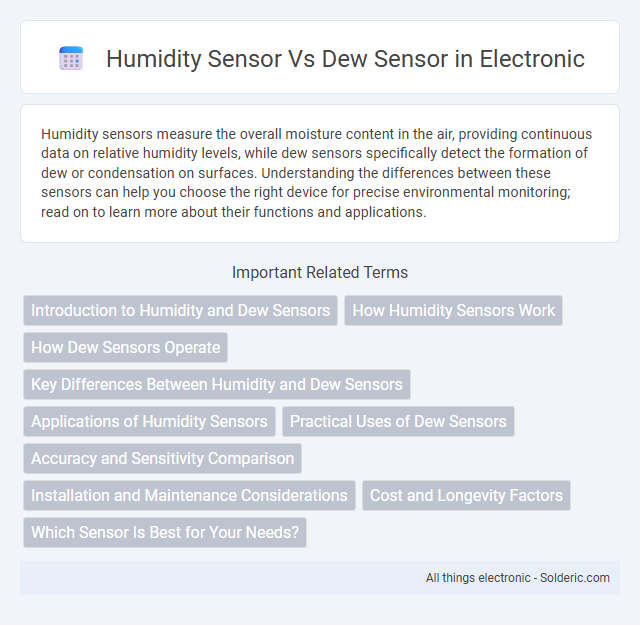 Humidity Sensor Vs Dew Sensor in Electronic

Humidity sensors measure the overall moisture content in the air, providing continuous data on relative humidity levels, while dew sensors specifically detect the formation of dew or condensation on surfaces. Understanding the differences between these sensors can help you choose the right device for precise environmental monitoring; read on to learn more about their functions and applications.

Important Related Terms

Introduction to Humidity and Dew Sensors

How Humidity Sensors Work

How Dew Sensors Operate

Key Differences Between Humidity and Dew Sensors

Applications of Humidity Sensors

Practical Uses of Dew Sensors

Accuracy and Sensitivity Comparison

Installation and Maintenance Considerations

Cost and Longevity Factors

Which Sensor Is Best for Your Needs?

All things electronic - Solderic.com