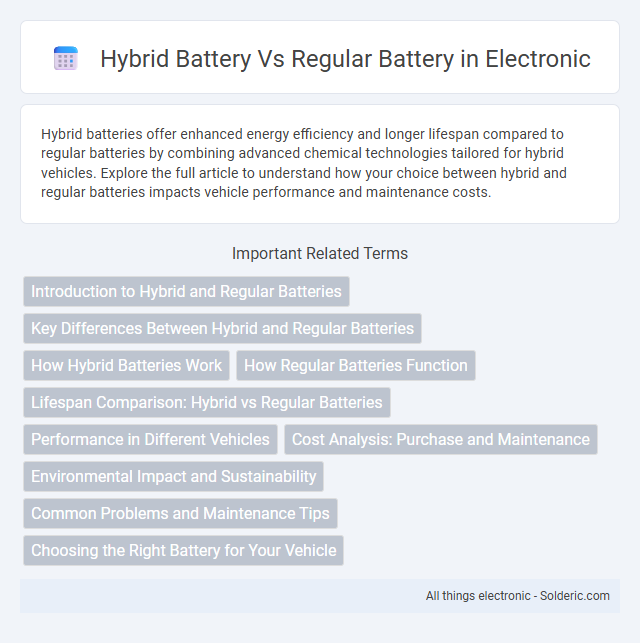 Hybrid Battery Vs Regular Battery in Electronic

Hybrid batteries offer enhanced energy efficiency and longer lifespan compared to regular batteries by combining advanced chemical technologies tailored for hybrid vehicles. Explore the full article to understand how your choice between hybrid and regular batteries impacts vehicle performance and maintenance costs.

Important Related Terms

Introduction to Hybrid and Regular Batteries

Key Differences Between Hybrid and Regular Batteries

How Hybrid Batteries Work

How Regular Batteries Function

Lifespan Comparison: Hybrid vs Regular Batteries

Performance in Different Vehicles

Cost Analysis: Purchase and Maintenance

Environmental Impact and Sustainability

Common Problems and Maintenance Tips

Choosing the Right Battery for Your Vehicle

All things electronic - Solderic.com