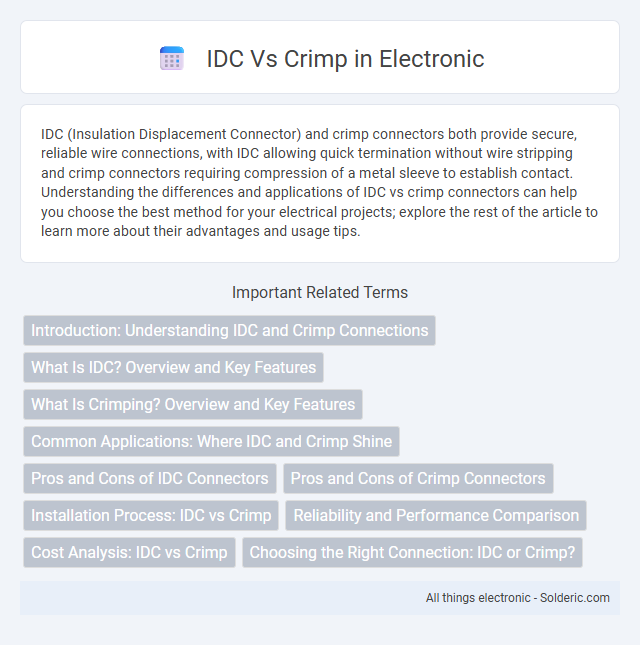 IDC Vs Crimp in Electronic

IDC (Insulation Displacement Connector) and crimp connectors both provide secure, reliable wire connections, with IDC allowing quick termination without wire stripping and crimp connectors requiring compression of a metal sleeve to establish contact. Understanding the differences and applications of IDC vs crimp connectors can help you choose the best method for your electrical projects; explore the rest of the article to learn more about their advantages and usage tips.

Important Related Terms

Introduction: Understanding IDC and Crimp Connections

What Is IDC? Overview and Key Features

What Is Crimping? Overview and Key Features

Common Applications: Where IDC and Crimp Shine

Pros and Cons of IDC Connectors

Pros and Cons of Crimp Connectors

Installation Process: IDC vs Crimp

Reliability and Performance Comparison

Cost Analysis: IDC vs Crimp

Choosing the Right Connection: IDC or Crimp?

All things electronic - Solderic.com