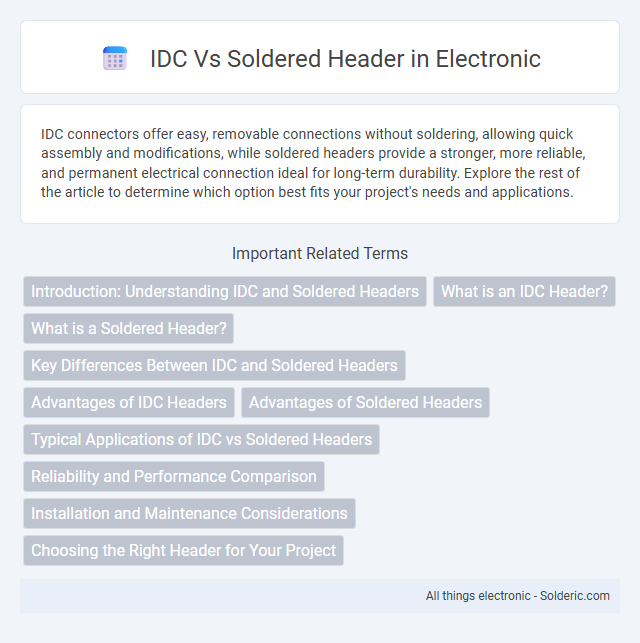 IDC Vs Soldered Header in Electronic

IDC connectors offer easy, removable connections without soldering, allowing quick assembly and modifications, while soldered headers provide a stronger, more reliable, and permanent electrical connection ideal for long-term durability. Explore the rest of the article to determine which option best fits your project's needs and applications.

Important Related Terms

Introduction: Understanding IDC and Soldered Headers

What is an IDC Header?

What is a Soldered Header?

Key Differences Between IDC and Soldered Headers

Advantages of IDC Headers

Advantages of Soldered Headers

Typical Applications of IDC vs Soldered Headers

Reliability and Performance Comparison

Installation and Maintenance Considerations

Choosing the Right Header for Your Project

All things electronic - Solderic.com