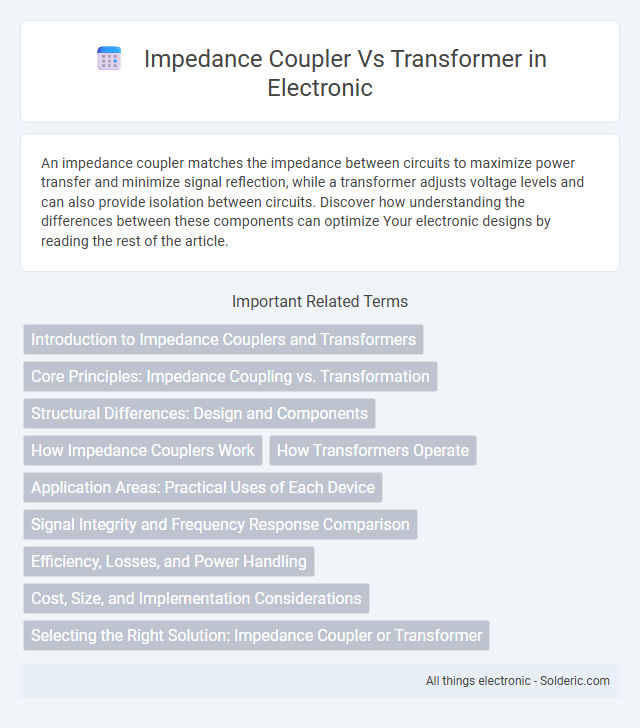 Impedance Coupler Vs Transformer in Electronic

An impedance coupler matches the impedance between circuits to maximize power transfer and minimize signal reflection, while a transformer adjusts voltage levels and can also provide isolation between circuits. Discover how understanding the differences between these components can optimize Your electronic designs by reading the rest of the article.

Important Related Terms

Introduction to Impedance Couplers and Transformers

Core Principles: Impedance Coupling vs. Transformation

Structural Differences: Design and Components

How Impedance Couplers Work

How Transformers Operate

Application Areas: Practical Uses of Each Device

Signal Integrity and Frequency Response Comparison

Efficiency, Losses, and Power Handling

Cost, Size, and Implementation Considerations

Selecting the Right Solution: Impedance Coupler or Transformer

All things electronic - Solderic.com