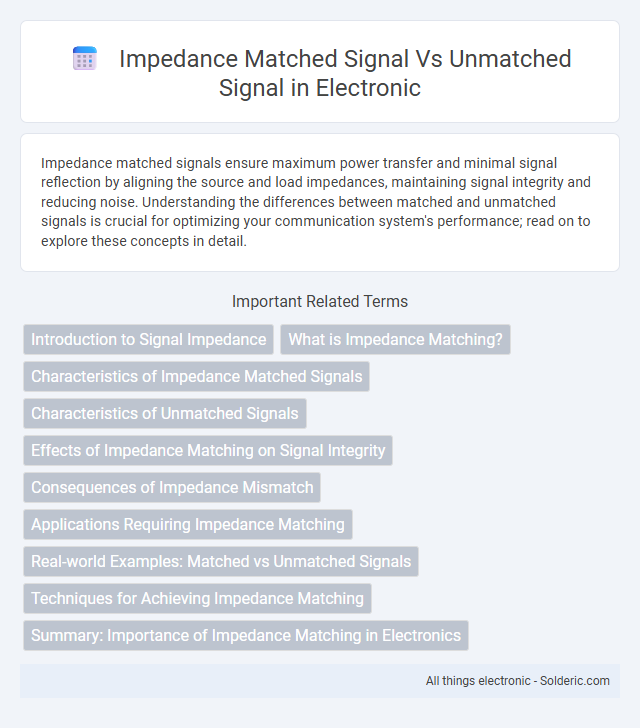 Impedance Matched Signal Vs Unmatched Signal in Electronic

Impedance matched signals ensure maximum power transfer and minimal signal reflection by aligning the source and load impedances, maintaining signal integrity and reducing noise. Understanding the differences between matched and unmatched signals is crucial for optimizing your communication system's performance; read on to explore these concepts in detail.

Important Related Terms

Introduction to Signal Impedance

What is Impedance Matching?

Characteristics of Impedance Matched Signals

Characteristics of Unmatched Signals

Effects of Impedance Matching on Signal Integrity

Consequences of Impedance Mismatch

Applications Requiring Impedance Matching

Real-world Examples: Matched vs Unmatched Signals

Techniques for Achieving Impedance Matching

Summary: Importance of Impedance Matching in Electronics

All things electronic - Solderic.com