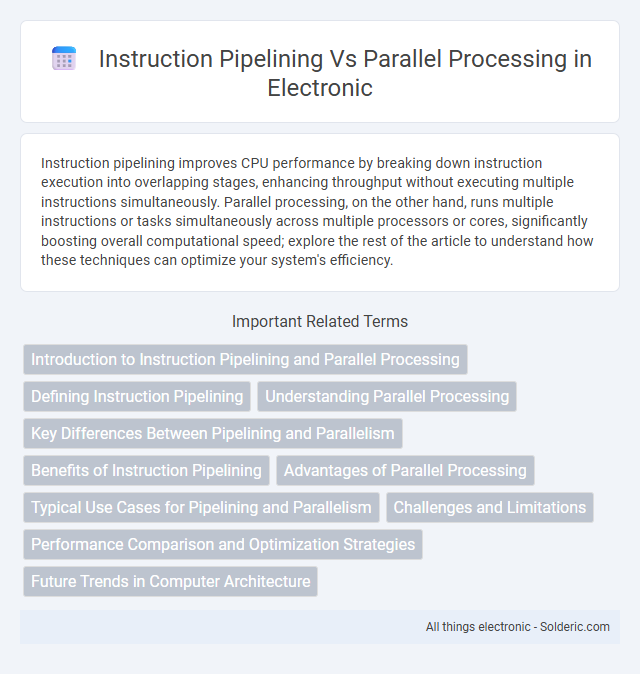 Instruction Pipelining Vs Parallel Processing in Electronic

Instruction pipelining improves CPU performance by breaking down instruction execution into overlapping stages, enhancing throughput without executing multiple instructions simultaneously. Parallel processing, on the other hand, runs multiple instructions or tasks simultaneously across multiple processors or cores, significantly boosting overall computational speed; explore the rest of the article to understand how these techniques can optimize your system's efficiency.

Important Related Terms

Introduction to Instruction Pipelining and Parallel Processing

Defining Instruction Pipelining

Understanding Parallel Processing

Key Differences Between Pipelining and Parallelism

Benefits of Instruction Pipelining

Advantages of Parallel Processing

Typical Use Cases for Pipelining and Parallelism

Challenges and Limitations

Performance Comparison and Optimization Strategies

Future Trends in Computer Architecture

All things electronic - Solderic.com