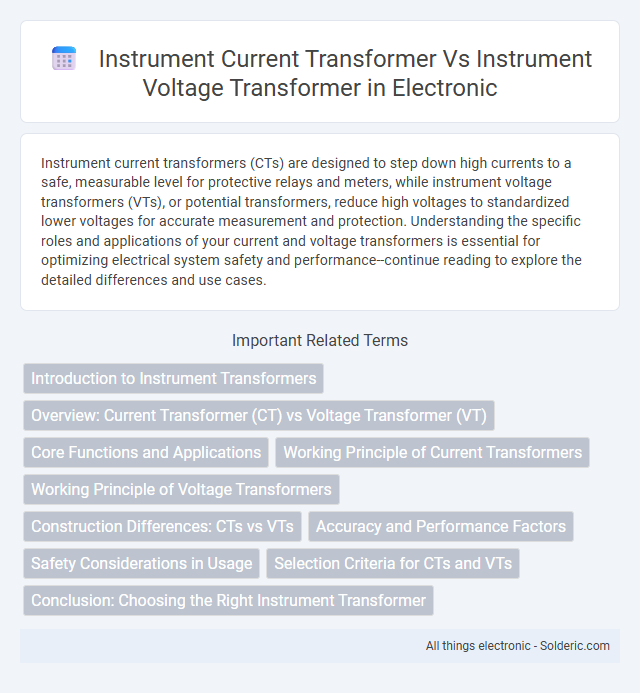 Instrument Current Transformer Vs Instrument Voltage Transformer in Electronic

Instrument current transformers (CTs) are designed to step down high currents to a safe, measurable level for protective relays and meters, while instrument voltage transformers (VTs), or potential transformers, reduce high voltages to standardized lower voltages for accurate measurement and protection. Understanding the specific roles and applications of your current and voltage transformers is essential for optimizing electrical system safety and performance--continue reading to explore the detailed differences and use cases.

Important Related Terms

Introduction to Instrument Transformers

Overview: Current Transformer (CT) vs Voltage Transformer (VT)

Core Functions and Applications

Working Principle of Current Transformers

Working Principle of Voltage Transformers

Construction Differences: CTs vs VTs

Accuracy and Performance Factors

Safety Considerations in Usage

Selection Criteria for CTs and VTs

Conclusion: Choosing the Right Instrument Transformer

All things electronic - Solderic.com