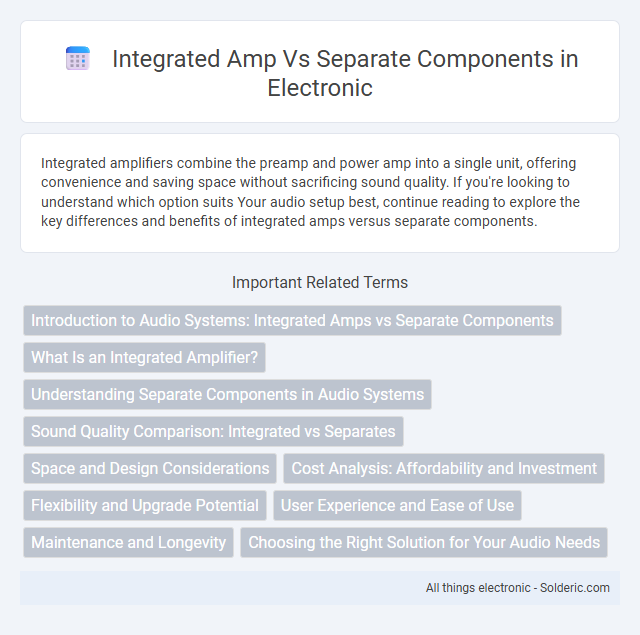 Integrated Amp Vs Separate Components in Electronic

Integrated amplifiers combine the preamp and power amp into a single unit, offering convenience and saving space without sacrificing sound quality. If you're looking to understand which option suits Your audio setup best, continue reading to explore the key differences and benefits of integrated amps versus separate components.

Important Related Terms

Introduction to Audio Systems: Integrated Amps vs Separate Components

What Is an Integrated Amplifier?

Understanding Separate Components in Audio Systems

Sound Quality Comparison: Integrated vs Separates

Space and Design Considerations

Cost Analysis: Affordability and Investment

Flexibility and Upgrade Potential

User Experience and Ease of Use

Maintenance and Longevity

Choosing the Right Solution for Your Audio Needs

All things electronic - Solderic.com