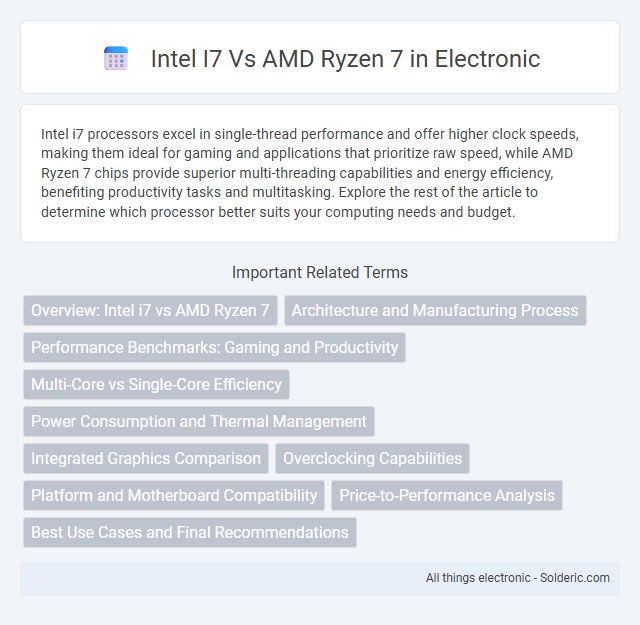 Intel I7 Vs AMD Ryzen 7 in Electronic

Intel i7 processors excel in single-thread performance and offer higher clock speeds, making them ideal for gaming and applications that prioritize raw speed, while AMD Ryzen 7 chips provide superior multi-threading capabilities and energy efficiency, benefiting productivity tasks and multitasking. Explore the rest of the article to determine which processor better suits your computing needs and budget.

Important Related Terms

Overview: Intel i7 vs AMD Ryzen 7

Architecture and Manufacturing Process

Performance Benchmarks: Gaming and Productivity

Multi-Core vs Single-Core Efficiency

Power Consumption and Thermal Management

Integrated Graphics Comparison

Overclocking Capabilities

Platform and Motherboard Compatibility

Price-to-Performance Analysis

Best Use Cases and Final Recommendations

All things electronic - Solderic.com