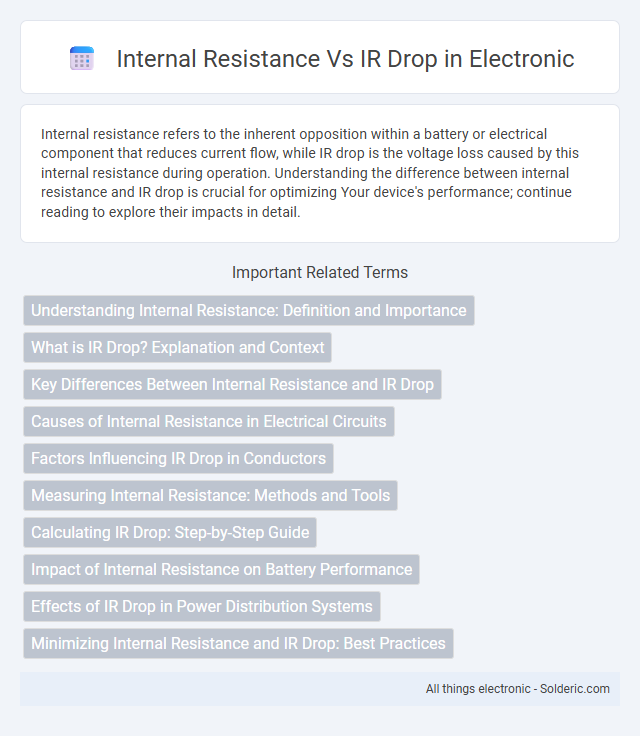 Internal Resistance Vs IR Drop in Electronic

Internal resistance refers to the inherent opposition within a battery or electrical component that reduces current flow, while IR drop is the voltage loss caused by this internal resistance during operation. Understanding the difference between internal resistance and IR drop is crucial for optimizing Your device's performance; continue reading to explore their impacts in detail.

Important Related Terms

Understanding Internal Resistance: Definition and Importance

What is IR Drop? Explanation and Context

Key Differences Between Internal Resistance and IR Drop

Causes of Internal Resistance in Electrical Circuits

Factors Influencing IR Drop in Conductors

Measuring Internal Resistance: Methods and Tools

Calculating IR Drop: Step-by-Step Guide

Impact of Internal Resistance on Battery Performance

Effects of IR Drop in Power Distribution Systems

Minimizing Internal Resistance and IR Drop: Best Practices

All things electronic - Solderic.com