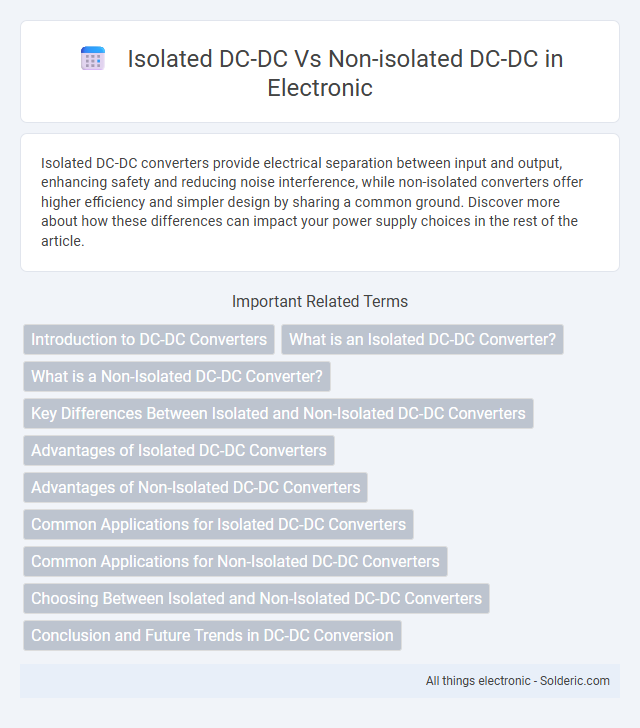 Isolated DC-DC Vs Non-isolated DC-DC in Electronic

Isolated DC-DC converters provide electrical separation between input and output, enhancing safety and reducing noise interference, while non-isolated converters offer higher efficiency and simpler design by sharing a common ground. Discover more about how these differences can impact your power supply choices in the rest of the article.

Important Related Terms

Introduction to DC-DC Converters

What is an Isolated DC-DC Converter?

What is a Non-Isolated DC-DC Converter?

Key Differences Between Isolated and Non-Isolated DC-DC Converters

Advantages of Isolated DC-DC Converters

Advantages of Non-Isolated DC-DC Converters

Common Applications for Isolated DC-DC Converters

Common Applications for Non-Isolated DC-DC Converters

Choosing Between Isolated and Non-Isolated DC-DC Converters

Conclusion and Future Trends in DC-DC Conversion

All things electronic - Solderic.com