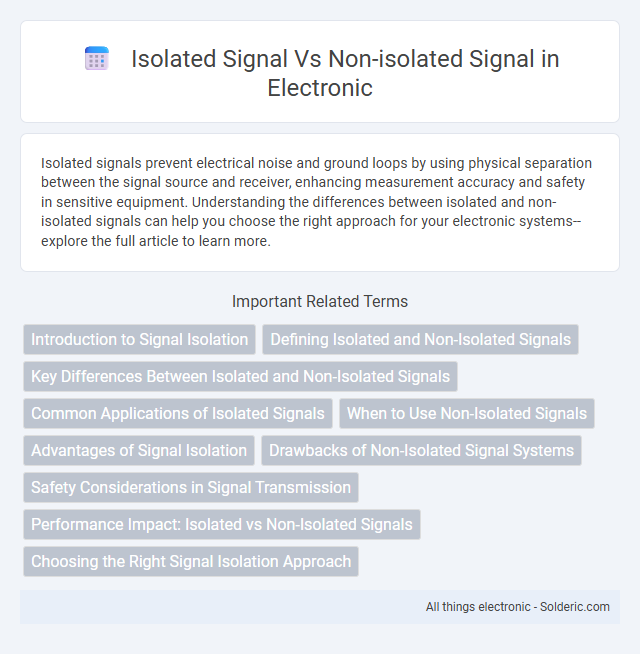 Isolated Signal Vs Non-isolated Signal in Electronic

Isolated signals prevent electrical noise and ground loops by using physical separation between the signal source and receiver, enhancing measurement accuracy and safety in sensitive equipment. Understanding the differences between isolated and non-isolated signals can help you choose the right approach for your electronic systems--explore the full article to learn more.

Important Related Terms

Introduction to Signal Isolation

Defining Isolated and Non-Isolated Signals

Key Differences Between Isolated and Non-Isolated Signals

Common Applications of Isolated Signals

When to Use Non-Isolated Signals

Advantages of Signal Isolation

Drawbacks of Non-Isolated Signal Systems

Safety Considerations in Signal Transmission

Performance Impact: Isolated vs Non-Isolated Signals

Choosing the Right Signal Isolation Approach

All things electronic - Solderic.com