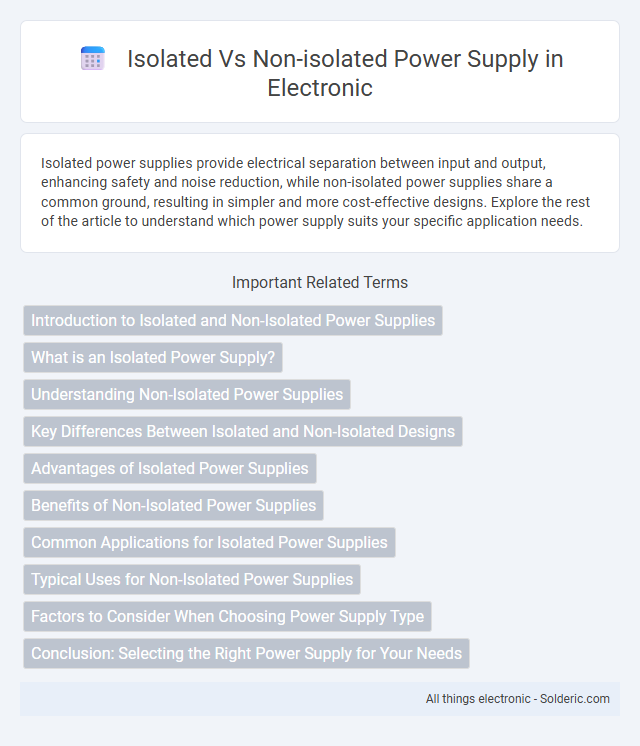 Isolated Vs Non-isolated Power Supply in Electronic

Isolated power supplies provide electrical separation between input and output, enhancing safety and noise reduction, while non-isolated power supplies share a common ground, resulting in simpler and more cost-effective designs. Explore the rest of the article to understand which power supply suits your specific application needs.

Important Related Terms

Introduction to Isolated and Non-Isolated Power Supplies

What is an Isolated Power Supply?

Understanding Non-Isolated Power Supplies

Key Differences Between Isolated and Non-Isolated Designs

Advantages of Isolated Power Supplies

Benefits of Non-Isolated Power Supplies

Common Applications for Isolated Power Supplies

Typical Uses for Non-Isolated Power Supplies

Factors to Consider When Choosing Power Supply Type

Conclusion: Selecting the Right Power Supply for Your Needs

All things electronic - Solderic.com