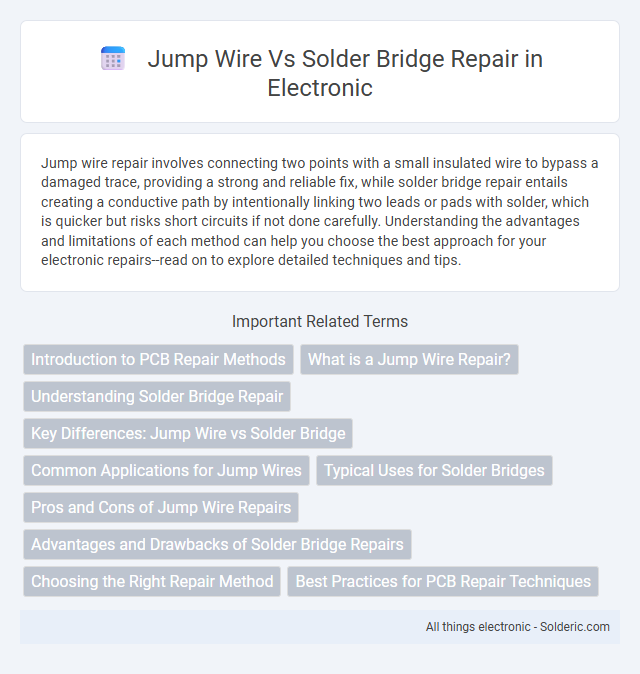 Jump Wire Vs Solder Bridge Repair in Electronic

Jump wire repair involves connecting two points with a small insulated wire to bypass a damaged trace, providing a strong and reliable fix, while solder bridge repair entails creating a conductive path by intentionally linking two leads or pads with solder, which is quicker but risks short circuits if not done carefully. Understanding the advantages and limitations of each method can help you choose the best approach for your electronic repairs--read on to explore detailed techniques and tips.

Important Related Terms

Introduction to PCB Repair Methods

What is a Jump Wire Repair?

Understanding Solder Bridge Repair

Key Differences: Jump Wire vs Solder Bridge

Common Applications for Jump Wires

Typical Uses for Solder Bridges

Pros and Cons of Jump Wire Repairs

Advantages and Drawbacks of Solder Bridge Repairs

Choosing the Right Repair Method

Best Practices for PCB Repair Techniques

All things electronic - Solderic.com