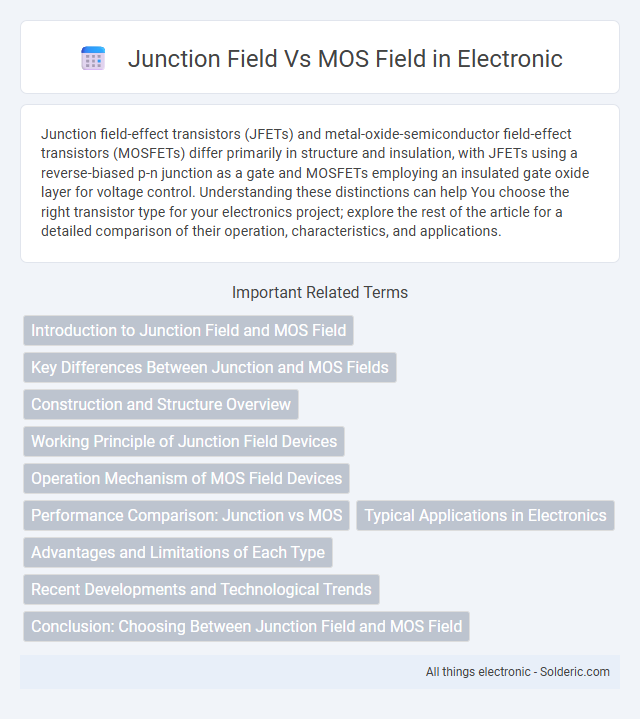 Junction Field Vs MOS Field in Electronic

Junction field-effect transistors (JFETs) and metal-oxide-semiconductor field-effect transistors (MOSFETs) differ primarily in structure and insulation, with JFETs using a reverse-biased p-n junction as a gate and MOSFETs employing an insulated gate oxide layer for voltage control. Understanding these distinctions can help You choose the right transistor type for your electronics project; explore the rest of the article for a detailed comparison of their operation, characteristics, and applications.

Important Related Terms

Introduction to Junction Field and MOS Field

Key Differences Between Junction and MOS Fields

Construction and Structure Overview

Working Principle of Junction Field Devices

Operation Mechanism of MOS Field Devices

Performance Comparison: Junction vs MOS

Typical Applications in Electronics

Advantages and Limitations of Each Type

Recent Developments and Technological Trends

Conclusion: Choosing Between Junction Field and MOS Field

All things electronic - Solderic.com