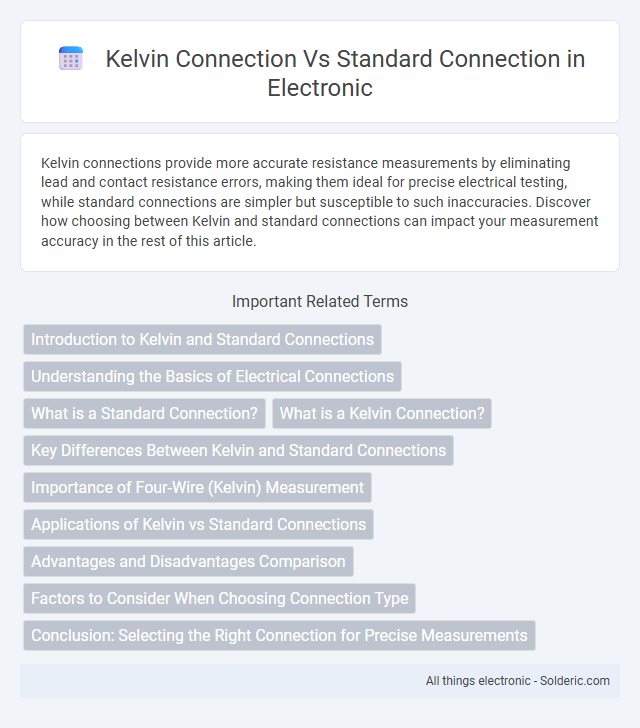 Kelvin Connection Vs Standard Connection in Electronic

Kelvin connections provide more accurate resistance measurements by eliminating lead and contact resistance errors, making them ideal for precise electrical testing, while standard connections are simpler but susceptible to such inaccuracies. Discover how choosing between Kelvin and standard connections can impact your measurement accuracy in the rest of this article.

Important Related Terms

Introduction to Kelvin and Standard Connections

Understanding the Basics of Electrical Connections

What is a Standard Connection?

What is a Kelvin Connection?

Key Differences Between Kelvin and Standard Connections

Importance of Four-Wire (Kelvin) Measurement

Applications of Kelvin vs Standard Connections

Advantages and Disadvantages Comparison

Factors to Consider When Choosing Connection Type

Conclusion: Selecting the Right Connection for Precise Measurements

All things electronic - Solderic.com