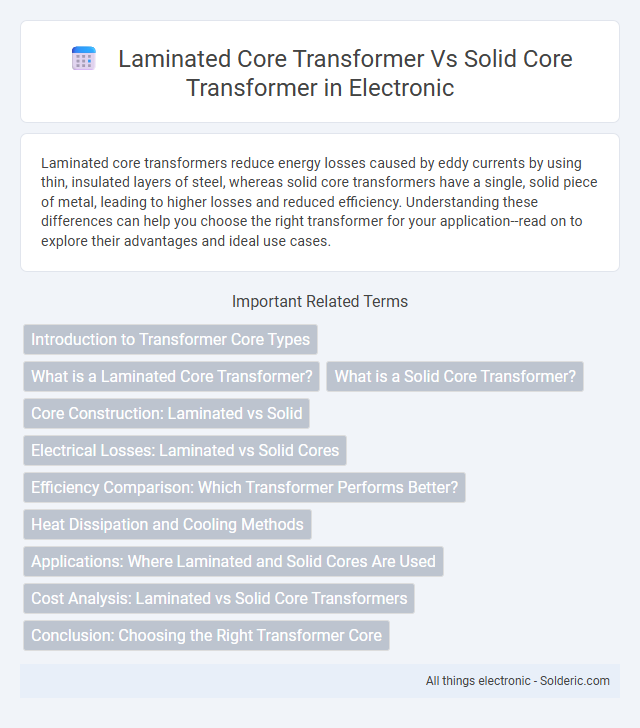 Laminated Core Transformer Vs Solid Core Transformer in Electronic

Laminated core transformers reduce energy losses caused by eddy currents by using thin, insulated layers of steel, whereas solid core transformers have a single, solid piece of metal, leading to higher losses and reduced efficiency. Understanding these differences can help you choose the right transformer for your application--read on to explore their advantages and ideal use cases.

Important Related Terms

Introduction to Transformer Core Types

What is a Laminated Core Transformer?

What is a Solid Core Transformer?

Core Construction: Laminated vs Solid

Electrical Losses: Laminated vs Solid Cores

Efficiency Comparison: Which Transformer Performs Better?

Heat Dissipation and Cooling Methods

Applications: Where Laminated and Solid Cores Are Used

Cost Analysis: Laminated vs Solid Core Transformers

Conclusion: Choosing the Right Transformer Core

All things electronic - Solderic.com