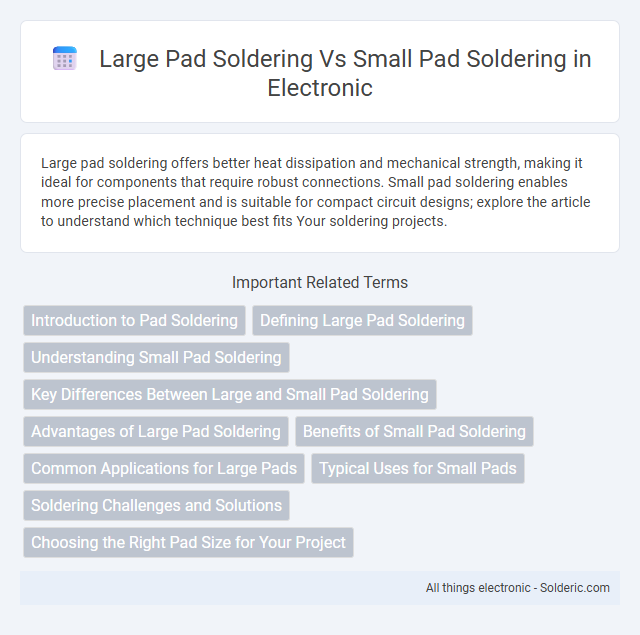 Large Pad Soldering Vs Small Pad Soldering in Electronic

Large pad soldering offers better heat dissipation and mechanical strength, making it ideal for components that require robust connections. Small pad soldering enables more precise placement and is suitable for compact circuit designs; explore the article to understand which technique best fits Your soldering projects.

Important Related Terms

Introduction to Pad Soldering
Defining Large Pad Soldering
Understanding Small Pad Soldering
Key Differences Between Large and Small Pad Soldering
Advantages of Large Pad Soldering
Benefits of Small Pad Soldering
Common Applications for Large Pads
Typical Uses for Small Pads
Soldering Challenges and Solutions
Choosing the Right Pad Size for Your Project

All things electronic - Solderic.com