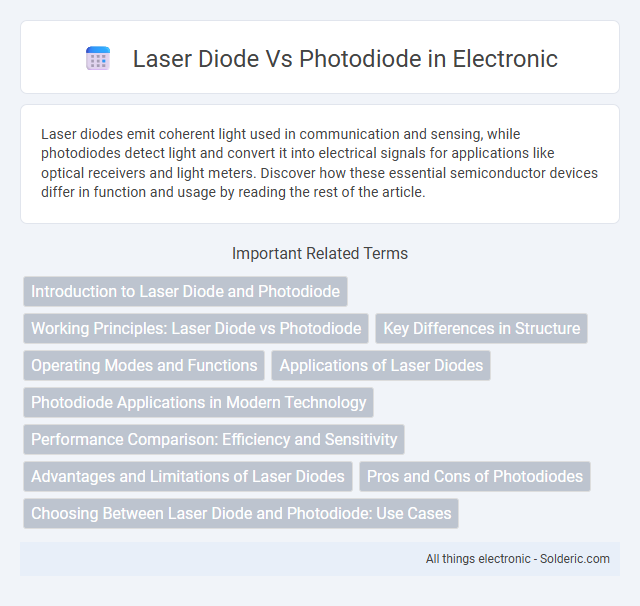 Laser Diode Vs Photodiode in Electronic

Laser diodes emit coherent light used in communication and sensing, while photodiodes detect light and convert it into electrical signals for applications like optical receivers and light meters. Discover how these essential semiconductor devices differ in function and usage by reading the rest of the article.

Important Related Terms

Introduction to Laser Diode and Photodiode

Working Principles: Laser Diode vs Photodiode

Key Differences in Structure

Operating Modes and Functions

Applications of Laser Diodes

Photodiode Applications in Modern Technology

Performance Comparison: Efficiency and Sensitivity

Advantages and Limitations of Laser Diodes

Pros and Cons of Photodiodes

Choosing Between Laser Diode and Photodiode: Use Cases

All things electronic - Solderic.com