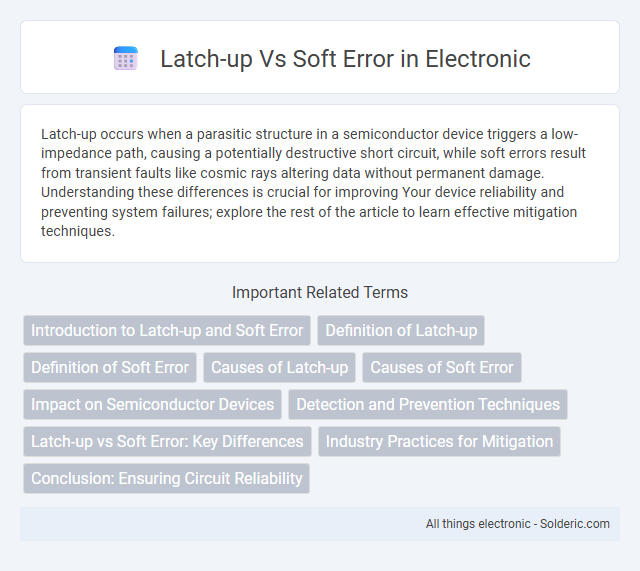 Latch-up Vs Soft Error in Electronic

Latch-up occurs when a parasitic structure in a semiconductor device triggers a low-impedance path, causing a potentially destructive short circuit, while soft errors result from transient faults like cosmic rays altering data without permanent damage. Understanding these differences is crucial for improving Your device reliability and preventing system failures; explore the rest of the article to learn effective mitigation techniques.

Important Related Terms

Introduction to Latch-up and Soft Error

Definition of Latch-up

Definition of Soft Error

Causes of Latch-up

Causes of Soft Error

Impact on Semiconductor Devices

Detection and Prevention Techniques

Latch-up vs Soft Error: Key Differences

Industry Practices for Mitigation

Conclusion: Ensuring Circuit Reliability

All things electronic - Solderic.com