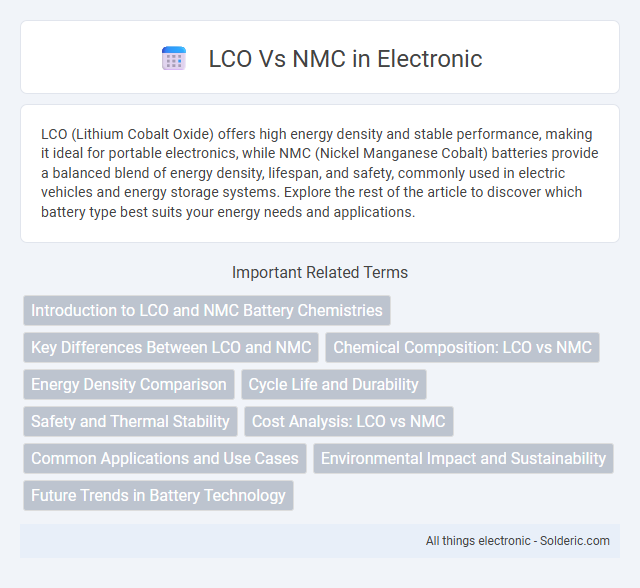 LCO Vs NMC in Electronic

LCO (Lithium Cobalt Oxide) offers high energy density and stable performance, making it ideal for portable electronics, while NMC (Nickel Manganese Cobalt) batteries provide a balanced blend of energy density, lifespan, and safety, commonly used in electric vehicles and energy storage systems. Explore the rest of the article to discover which battery type best suits your energy needs and applications.

Important Related Terms

Introduction to LCO and NMC Battery Chemistries

Key Differences Between LCO and NMC

Chemical Composition: LCO vs NMC

Energy Density Comparison

Cycle Life and Durability

Safety and Thermal Stability

Cost Analysis: LCO vs NMC

Common Applications and Use Cases

Environmental Impact and Sustainability

Future Trends in Battery Technology

All things electronic - Solderic.com