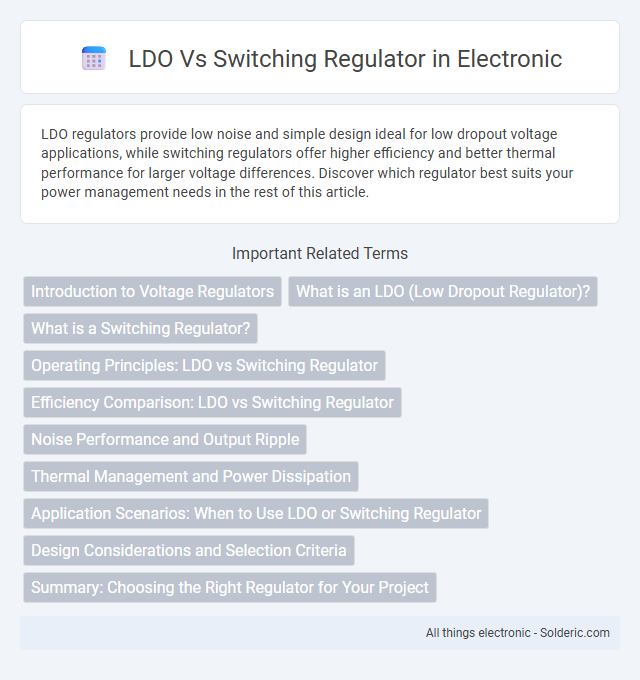 LDO Vs Switching Regulator in Electronic

LDO regulators provide low noise and simple design ideal for low dropout voltage applications, while switching regulators offer higher efficiency and better thermal performance for larger voltage differences. Discover which regulator best suits your power management needs in the rest of this article.

Important Related Terms

Introduction to Voltage Regulators

What is an LDO (Low Dropout Regulator)?

What is a Switching Regulator?

Operating Principles: LDO vs Switching Regulator

Efficiency Comparison: LDO vs Switching Regulator

Noise Performance and Output Ripple

Thermal Management and Power Dissipation

Application Scenarios: When to Use LDO or Switching Regulator

Design Considerations and Selection Criteria

Summary: Choosing the Right Regulator for Your Project

All things electronic - Solderic.com