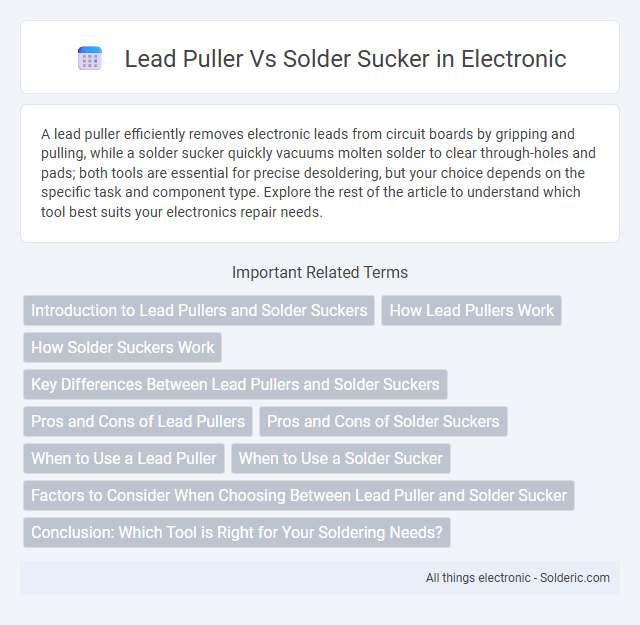 Lead Puller Vs Solder Sucker in Electronic

A lead puller efficiently removes electronic leads from circuit boards by gripping and pulling, while a solder sucker quickly vacuums molten solder to clear through-holes and pads; both tools are essential for precise desoldering, but your choice depends on the specific task and component type. Explore the rest of the article to understand which tool best suits your electronics repair needs.

Important Related Terms

Introduction to Lead Pullers and Solder Suckers

How Lead Pullers Work

How Solder Suckers Work

Key Differences Between Lead Pullers and Solder Suckers

Pros and Cons of Lead Pullers

Pros and Cons of Solder Suckers

When to Use a Lead Puller

When to Use a Solder Sucker

Factors to Consider When Choosing Between Lead Puller and Solder Sucker

Conclusion: Which Tool is Right for Your Soldering Needs?

All things electronic - Solderic.com