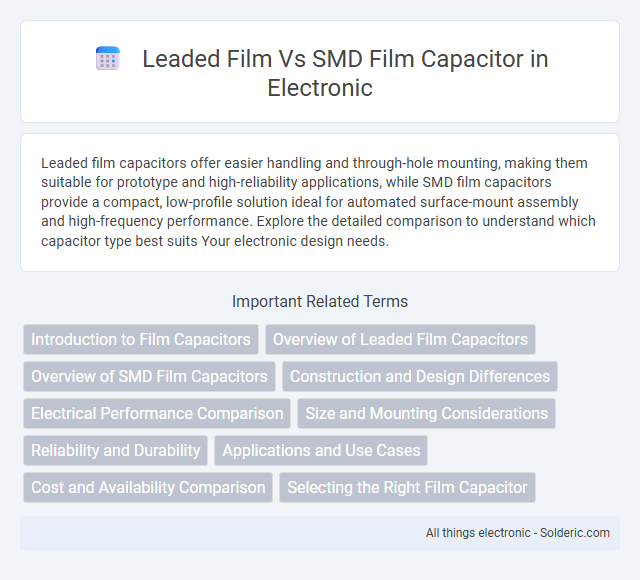 Leaded Film Vs SMD Film Capacitor in Electronic

Leaded film capacitors offer easier handling and through-hole mounting, making them suitable for prototype and high-reliability applications, while SMD film capacitors provide a compact, low-profile solution ideal for automated surface-mount assembly and high-frequency performance. Explore the detailed comparison to understand which capacitor type best suits Your electronic design needs.

Important Related Terms

Introduction to Film Capacitors
Overview of Leaded Film Capacitors
Overview of SMD Film Capacitors
Construction and Design Differences
Electrical Performance Comparison
Size and Mounting Considerations
Reliability and Durability
Applications and Use Cases
Cost and Availability Comparison
Selecting the Right Film Capacitor

All things electronic - Solderic.com