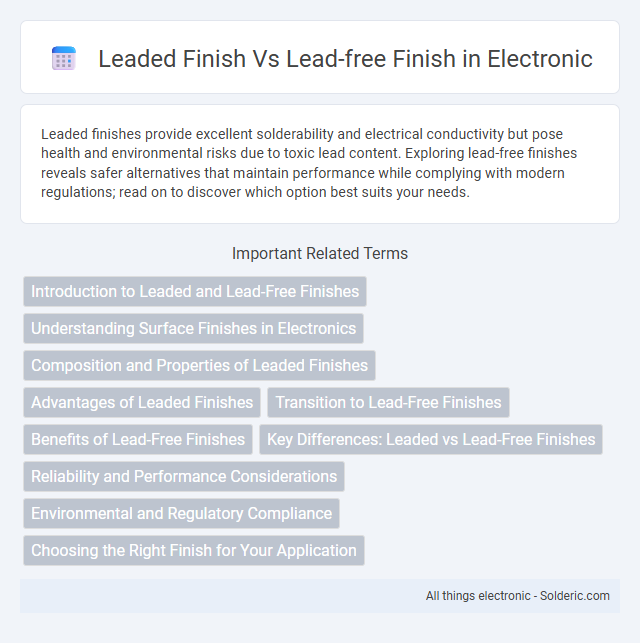 Leaded Finish Vs Lead-free Finish in Electronic

Leaded finishes provide excellent solderability and electrical conductivity but pose health and environmental risks due to toxic lead content. Exploring lead-free finishes reveals safer alternatives that maintain performance while complying with modern regulations; read on to discover which option best suits your needs.

Important Related Terms

Introduction to Leaded and Lead-Free Finishes

Understanding Surface Finishes in Electronics

Composition and Properties of Leaded Finishes

Advantages of Leaded Finishes

Transition to Lead-Free Finishes

Benefits of Lead-Free Finishes

Key Differences: Leaded vs Lead-Free Finishes

Reliability and Performance Considerations

Environmental and Regulatory Compliance

Choosing the Right Finish for Your Application

All things electronic - Solderic.com