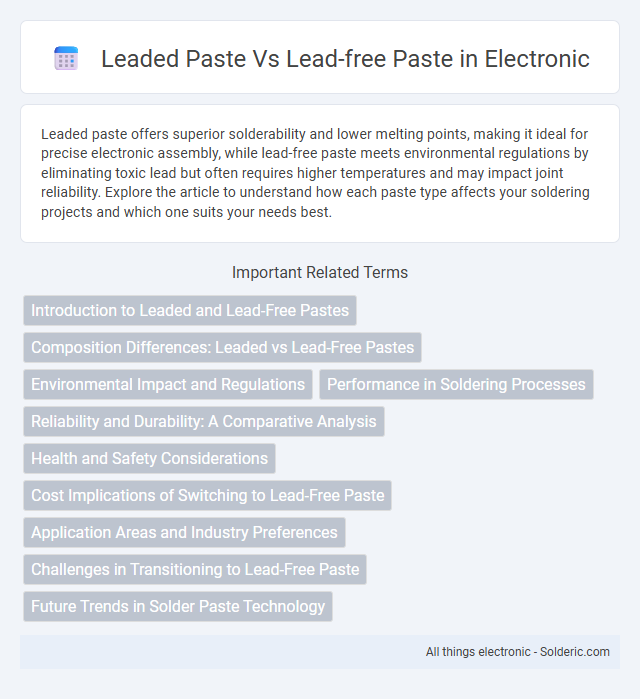 Leaded Paste Vs Lead-free Paste in Electronic

Leaded paste offers superior solderability and lower melting points, making it ideal for precise electronic assembly, while lead-free paste meets environmental regulations by eliminating toxic lead but often requires higher temperatures and may impact joint reliability. Explore the article to understand how each paste type affects your soldering projects and which one suits your needs best.

Important Related Terms

Introduction to Leaded and Lead-Free Pastes

Composition Differences: Leaded vs Lead-Free Pastes

Environmental Impact and Regulations

Performance in Soldering Processes

Reliability and Durability: A Comparative Analysis

Health and Safety Considerations

Cost Implications of Switching to Lead-Free Paste

Application Areas and Industry Preferences

Challenges in Transitioning to Lead-Free Paste

Future Trends in Solder Paste Technology

All things electronic - Solderic.com