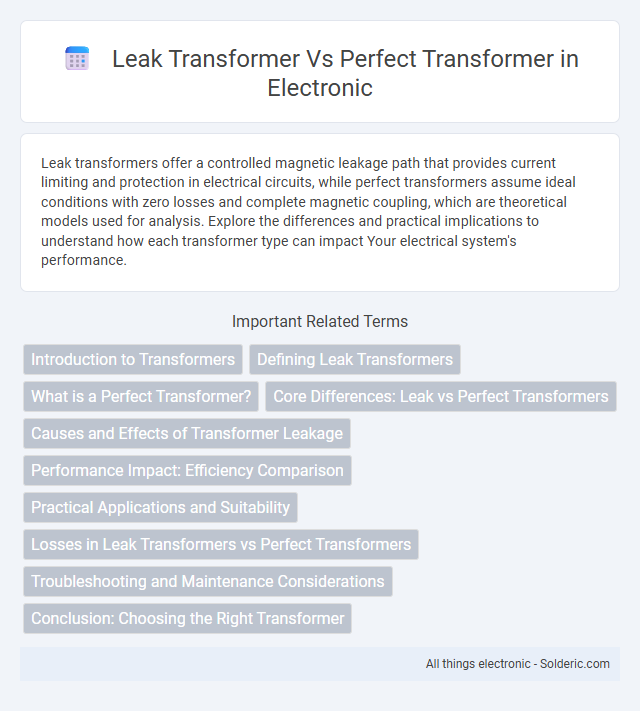 Leak Transformer Vs Perfect Transformer in Electronic

Leak transformers offer a controlled magnetic leakage path that provides current limiting and protection in electrical circuits, while perfect transformers assume ideal conditions with zero losses and complete magnetic coupling, which are theoretical models used for analysis. Explore the differences and practical implications to understand how each transformer type can impact Your electrical system's performance.

Important Related Terms

Introduction to Transformers

Defining Leak Transformers

What is a Perfect Transformer?

Core Differences: Leak vs Perfect Transformers

Causes and Effects of Transformer Leakage

Performance Impact: Efficiency Comparison

Practical Applications and Suitability

Losses in Leak Transformers vs Perfect Transformers

Troubleshooting and Maintenance Considerations

Conclusion: Choosing the Right Transformer

All things electronic - Solderic.com