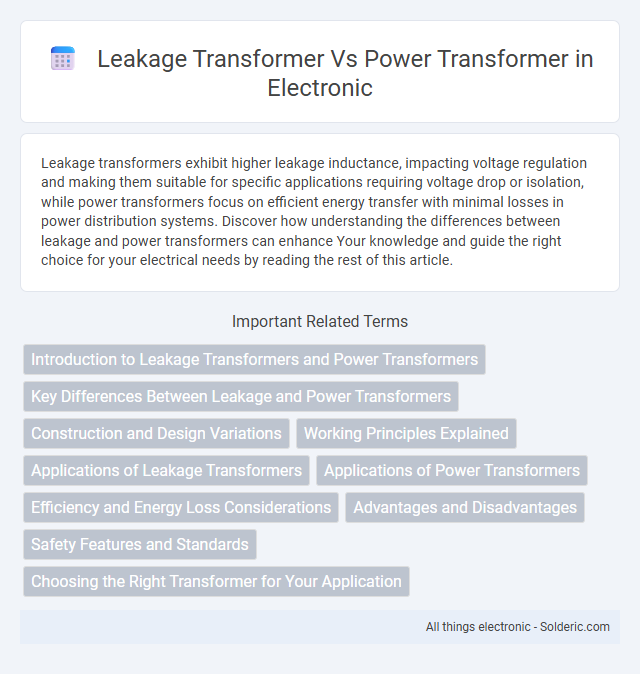 Leakage Transformer Vs Power Transformer in Electronic

Leakage transformers exhibit higher leakage inductance, impacting voltage regulation and making them suitable for specific applications requiring voltage drop or isolation, while power transformers focus on efficient energy transfer with minimal losses in power distribution systems. Discover how understanding the differences between leakage and power transformers can enhance Your knowledge and guide the right choice for your electrical needs by reading the rest of this article.

Important Related Terms

Introduction to Leakage Transformers and Power Transformers

Key Differences Between Leakage and Power Transformers

Construction and Design Variations

Working Principles Explained

Applications of Leakage Transformers

Applications of Power Transformers

Efficiency and Energy Loss Considerations

Advantages and Disadvantages

Safety Features and Standards

Choosing the Right Transformer for Your Application

All things electronic - Solderic.com