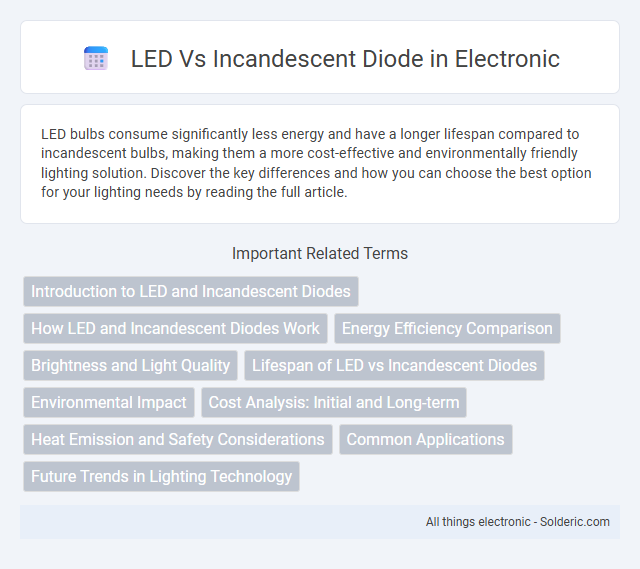 LED Vs Incandescent Diode in Electronic

LED bulbs consume significantly less energy and have a longer lifespan compared to incandescent bulbs, making them a more cost-effective and environmentally friendly lighting solution. Discover the key differences and how you can choose the best option for your lighting needs by reading the full article.

Important Related Terms

Introduction to LED and Incandescent Diodes

How LED and Incandescent Diodes Work

Energy Efficiency Comparison

Brightness and Light Quality

Lifespan of LED vs Incandescent Diodes

Environmental Impact

Cost Analysis: Initial and Long-term

Heat Emission and Safety Considerations

Common Applications

Future Trends in Lighting Technology

All things electronic - Solderic.com