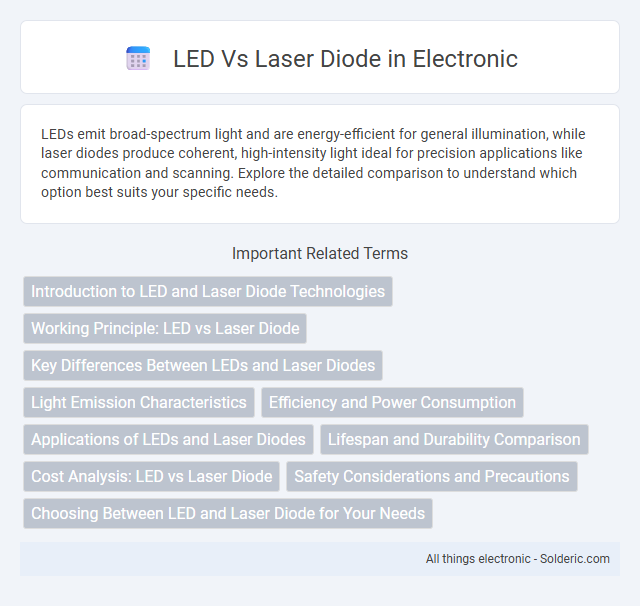 LED Vs Laser Diode in Electronic

LEDs emit broad-spectrum light and are energy-efficient for general illumination, while laser diodes produce coherent, high-intensity light ideal for precision applications like communication and scanning. Explore the detailed comparison to understand which option best suits your specific needs.

Important Related Terms

Introduction to LED and Laser Diode Technologies

Working Principle: LED vs Laser Diode

Key Differences Between LEDs and Laser Diodes

Light Emission Characteristics

Efficiency and Power Consumption

Applications of LEDs and Laser Diodes

Lifespan and Durability Comparison

Cost Analysis: LED vs Laser Diode

Safety Considerations and Precautions

Choosing Between LED and Laser Diode for Your Needs

All things electronic - Solderic.com