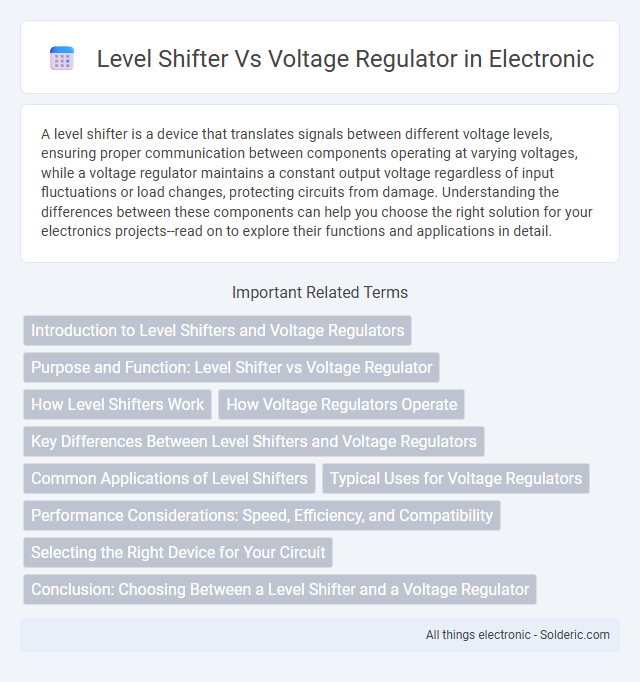 Level Shifter Vs Voltage Regulator in Electronic

A level shifter is a device that translates signals between different voltage levels, ensuring proper communication between components operating at varying voltages, while a voltage regulator maintains a constant output voltage regardless of input fluctuations or load changes, protecting circuits from damage. Understanding the differences between these components can help you choose the right solution for your electronics projects--read on to explore their functions and applications in detail.

Important Related Terms

Introduction to Level Shifters and Voltage Regulators

Purpose and Function: Level Shifter vs Voltage Regulator

How Level Shifters Work

How Voltage Regulators Operate

Key Differences Between Level Shifters and Voltage Regulators

Common Applications of Level Shifters

Typical Uses for Voltage Regulators

Performance Considerations: Speed, Efficiency, and Compatibility

Selecting the Right Device for Your Circuit

Conclusion: Choosing Between a Level Shifter and a Voltage Regulator

All things electronic - Solderic.com