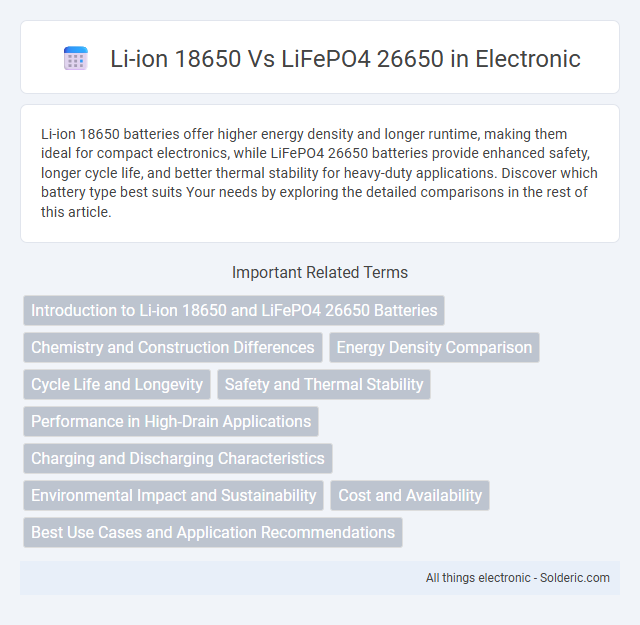 Li-ion 18650 Vs LiFePO4 26650 in Electronic

Li-ion 18650 batteries offer higher energy density and longer runtime, making them ideal for compact electronics, while LiFePO4 26650 batteries provide enhanced safety, longer cycle life, and better thermal stability for heavy-duty applications. Discover which battery type best suits Your needs by exploring the detailed comparisons in the rest of this article.

Important Related Terms

Introduction to Li-ion 18650 and LiFePO4 26650 Batteries

Chemistry and Construction Differences

Energy Density Comparison

Cycle Life and Longevity

Safety and Thermal Stability

Performance in High-Drain Applications

Charging and Discharging Characteristics

Environmental Impact and Sustainability

Cost and Availability

Best Use Cases and Application Recommendations

All things electronic - Solderic.com