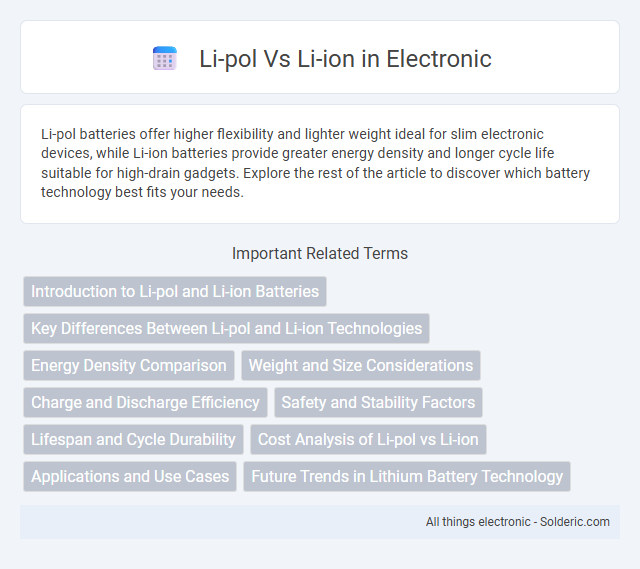 Li-pol Vs Li-ion in Electronic

Li-pol batteries offer higher flexibility and lighter weight ideal for slim electronic devices, while Li-ion batteries provide greater energy density and longer cycle life suitable for high-drain gadgets. Explore the rest of the article to discover which battery technology best fits your needs.

Important Related Terms

Introduction to Li-pol and Li-ion Batteries

Key Differences Between Li-pol and Li-ion Technologies

Energy Density Comparison

Weight and Size Considerations

Charge and Discharge Efficiency

Safety and Stability Factors

Lifespan and Cycle Durability

Cost Analysis of Li-pol vs Li-ion

Applications and Use Cases

Future Trends in Lithium Battery Technology

All things electronic - Solderic.com