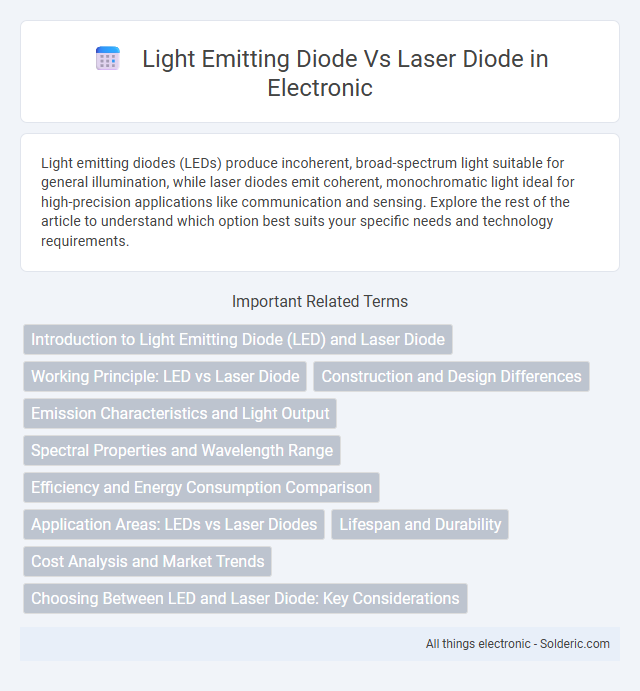 Light Emitting Diode Vs Laser Diode in Electronic

Light emitting diodes (LEDs) produce incoherent, broad-spectrum light suitable for general illumination, while laser diodes emit coherent, monochromatic light ideal for high-precision applications like communication and sensing. Explore the rest of the article to understand which option best suits your specific needs and technology requirements.

Important Related Terms

Introduction to Light Emitting Diode (LED) and Laser Diode

Working Principle: LED vs Laser Diode

Construction and Design Differences

Emission Characteristics and Light Output

Spectral Properties and Wavelength Range

Efficiency and Energy Consumption Comparison

Application Areas: LEDs vs Laser Diodes

Lifespan and Durability

Cost Analysis and Market Trends

Choosing Between LED and Laser Diode: Key Considerations

All things electronic - Solderic.com