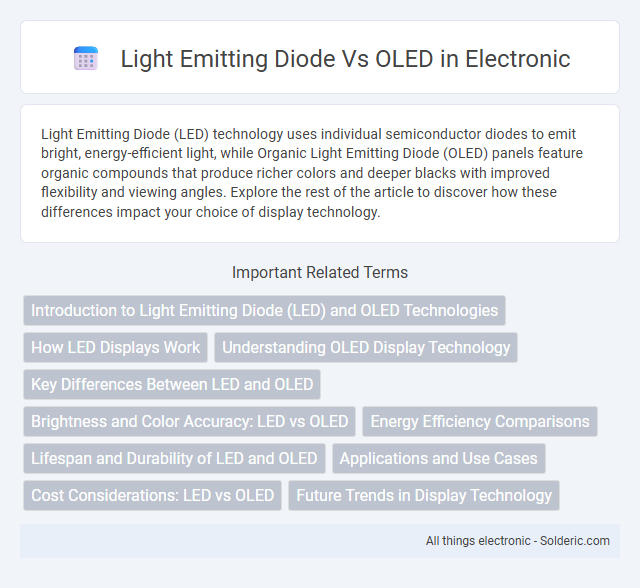 Light Emitting Diode Vs OLED in Electronic

Light Emitting Diode (LED) technology uses individual semiconductor diodes to emit bright, energy-efficient light, while Organic Light Emitting Diode (OLED) panels feature organic compounds that produce richer colors and deeper blacks with improved flexibility and viewing angles. Explore the rest of the article to discover how these differences impact your choice of display technology.

Important Related Terms

Introduction to Light Emitting Diode (LED) and OLED Technologies

How LED Displays Work

Understanding OLED Display Technology

Key Differences Between LED and OLED

Brightness and Color Accuracy: LED vs OLED

Energy Efficiency Comparisons

Lifespan and Durability of LED and OLED

Applications and Use Cases

Cost Considerations: LED vs OLED

Future Trends in Display Technology

All things electronic - Solderic.com