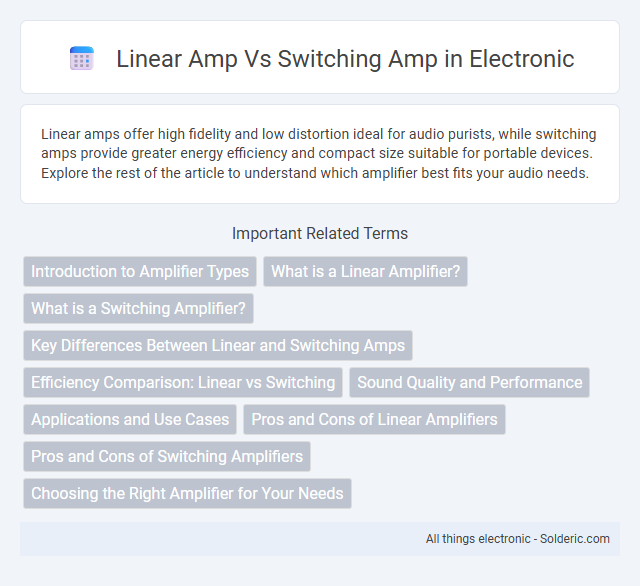 Linear Amp Vs Switching Amp in Electronic

Linear amps offer high fidelity and low distortion ideal for audio purists, while switching amps provide greater energy efficiency and compact size suitable for portable devices. Explore the rest of the article to understand which amplifier best fits your audio needs.

Important Related Terms

Introduction to Amplifier Types
What is a Linear Amplifier?
What is a Switching Amplifier?
Key Differences Between Linear and Switching Amps
Efficiency Comparison: Linear vs Switching
Sound Quality and Performance
Applications and Use Cases
Pros and Cons of Linear Amplifiers
Pros and Cons of Switching Amplifiers
Choosing the Right Amplifier for Your Needs

All things electronic - Solderic.com